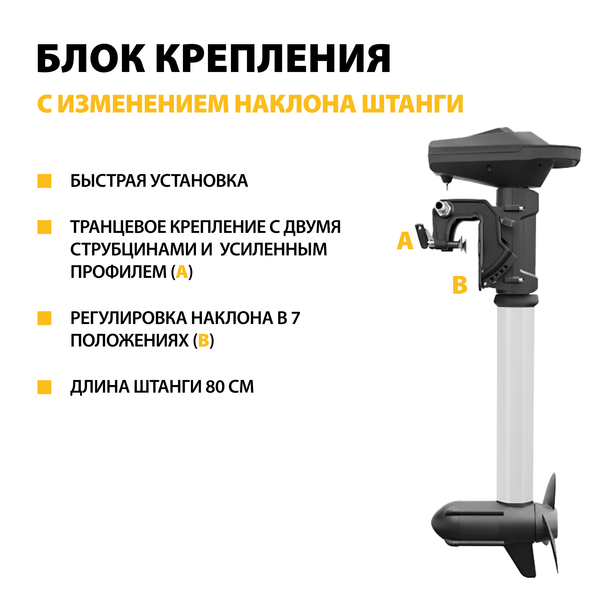 БЛОК КРЕПЛЕНИЯ

С ИЗМЕНЕНИЕМ НАКЛОНА ШТАНГИ

БЫСТРАЯ УСТАНОВКА

ТРАНЦЕВОЕ КРЕПЛЕНИЕ С ДВУМЯ СТРУБЦИНАМИ И УСИЛЕННЫМ ПРОФИЛЕМ (A)

РЕГУЛИРОВКА НАКЛОНА В 7 ПОЛОЖЕНИЯХ (B)

ДЛИНА ШТАНГИ 80 СМ

A

B